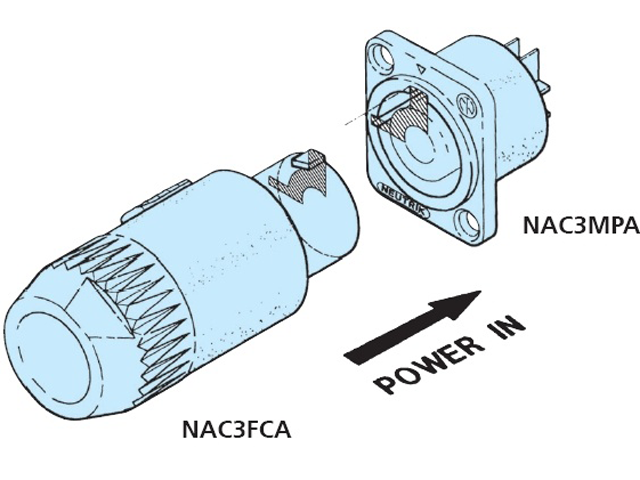 NEUTRIK
NAC3MPA
POWER IN
NAC3FCA