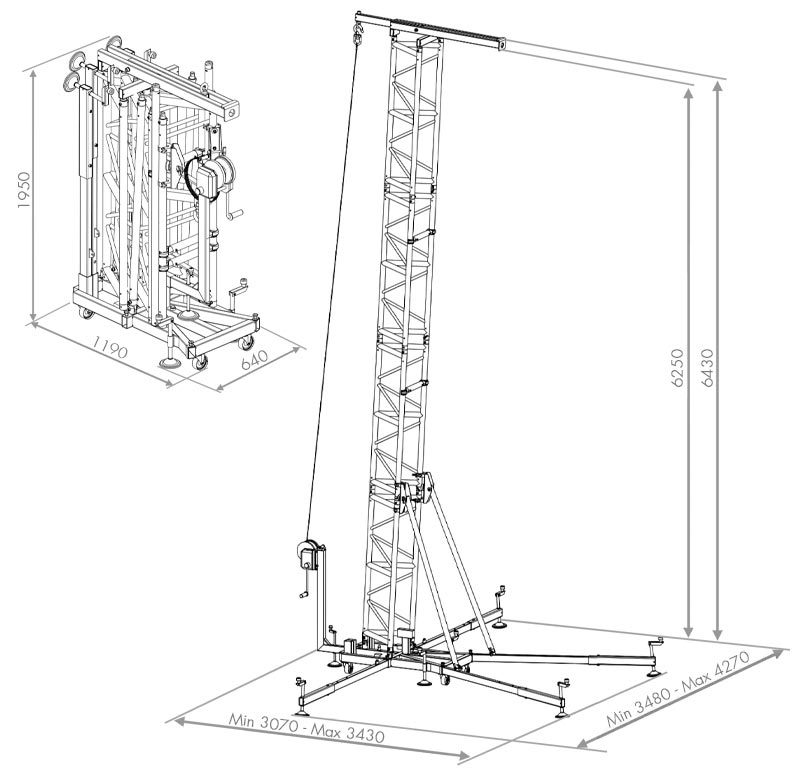 1950

1190

640

6250

6430

Min 3070 - Max 3430

Min 3480 - Max 4270