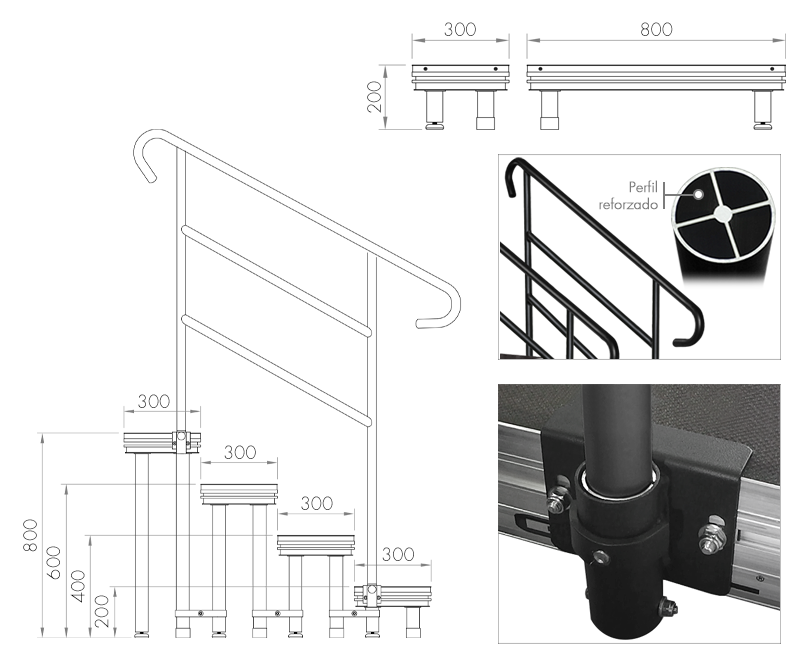 300
800
200
Perfil reforzado
300
300
300
300
800
600
400
200