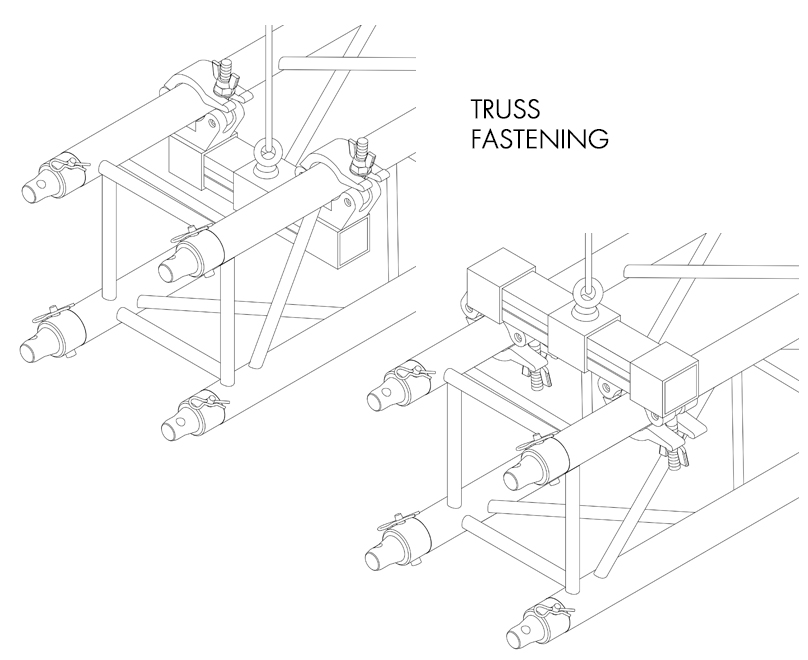 TRUSS
FASTENING